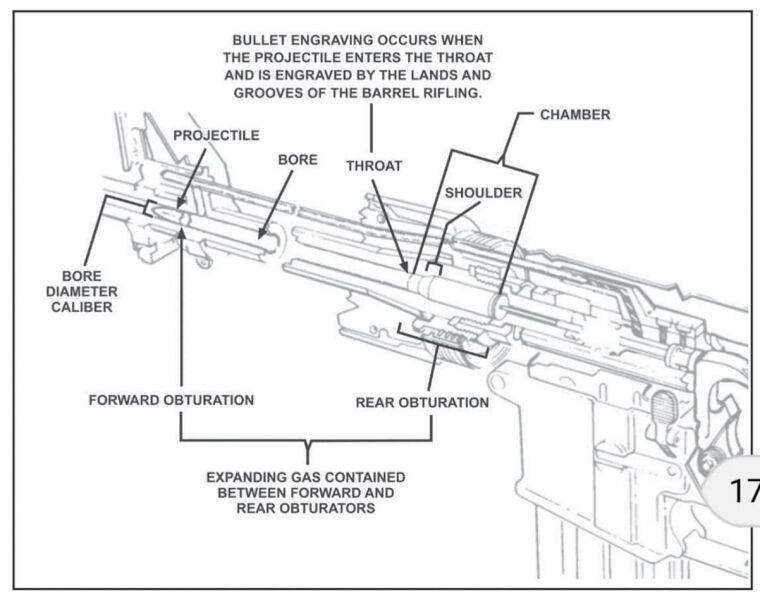 BULLET ENGRAVING OCCURS WHEN THE PROJECTILE ENTERS THE THROAT AND IS ENGRAVED BY THE LANDS AND GROOVES OF THE BARREL RIFLING.

CHAMBER

PROJECTILE

BORE

THROAT

SHOULDER

BORE DIAMETER CALIBER

FORWARD OBTURATION

REAR OBTURATION

EXPANDING GAS CONTAINED BETWEEN FORWARD AND REAR OBTURATORS

17